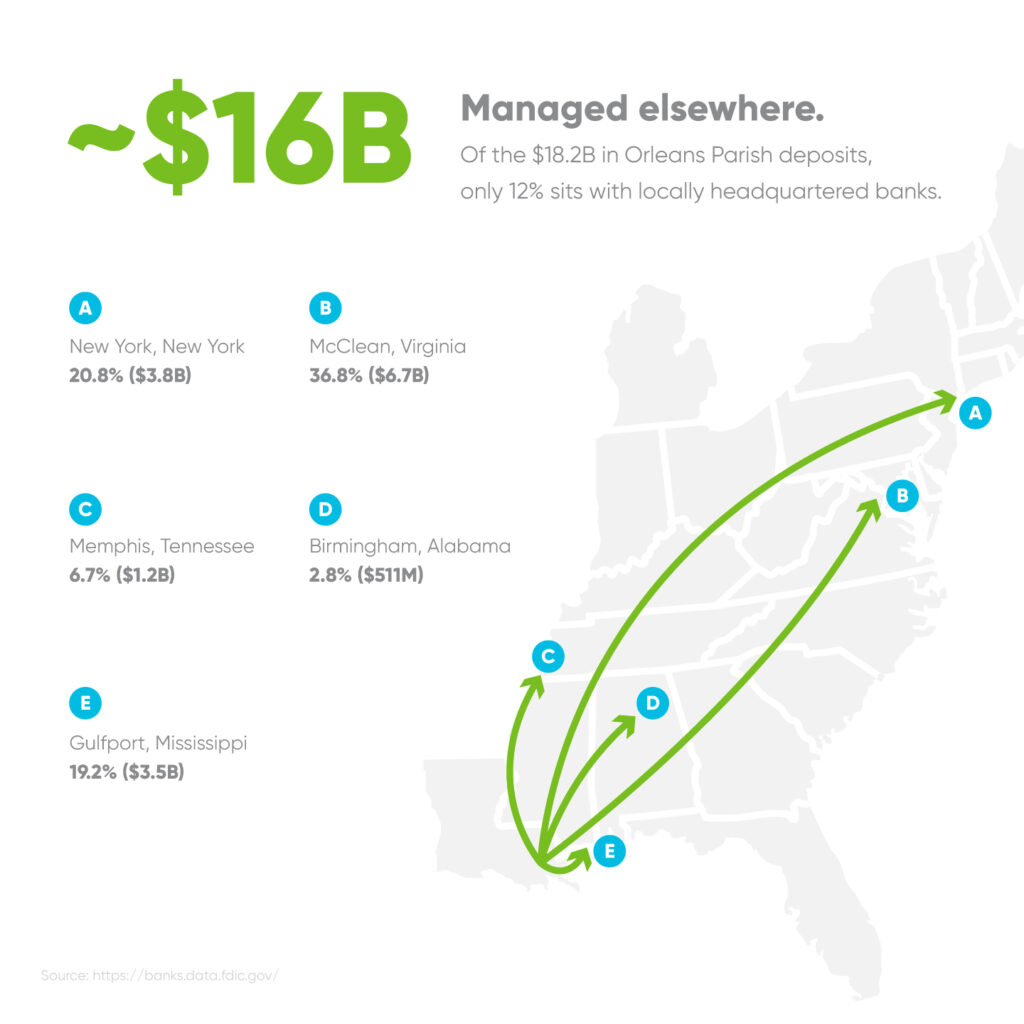 ~$16B

Managed elsewhere.
Of the $18.2B in Orleans Parish deposits, only 12% sits with locally headquartered banks.

A
New York, New York
20.8% ($3.8B)

B
McClean, Virginia
36.8% ($6.7B)

C
Memphis, Tennessee
6.7% ($1.2B)

D
Birmingham, Alabama
2.8% ($511M)

E
Gulfport, Mississippi
19.2% ($3.5B)

A
B
C
D
E

Source: https://banks.data.fdic.gov/