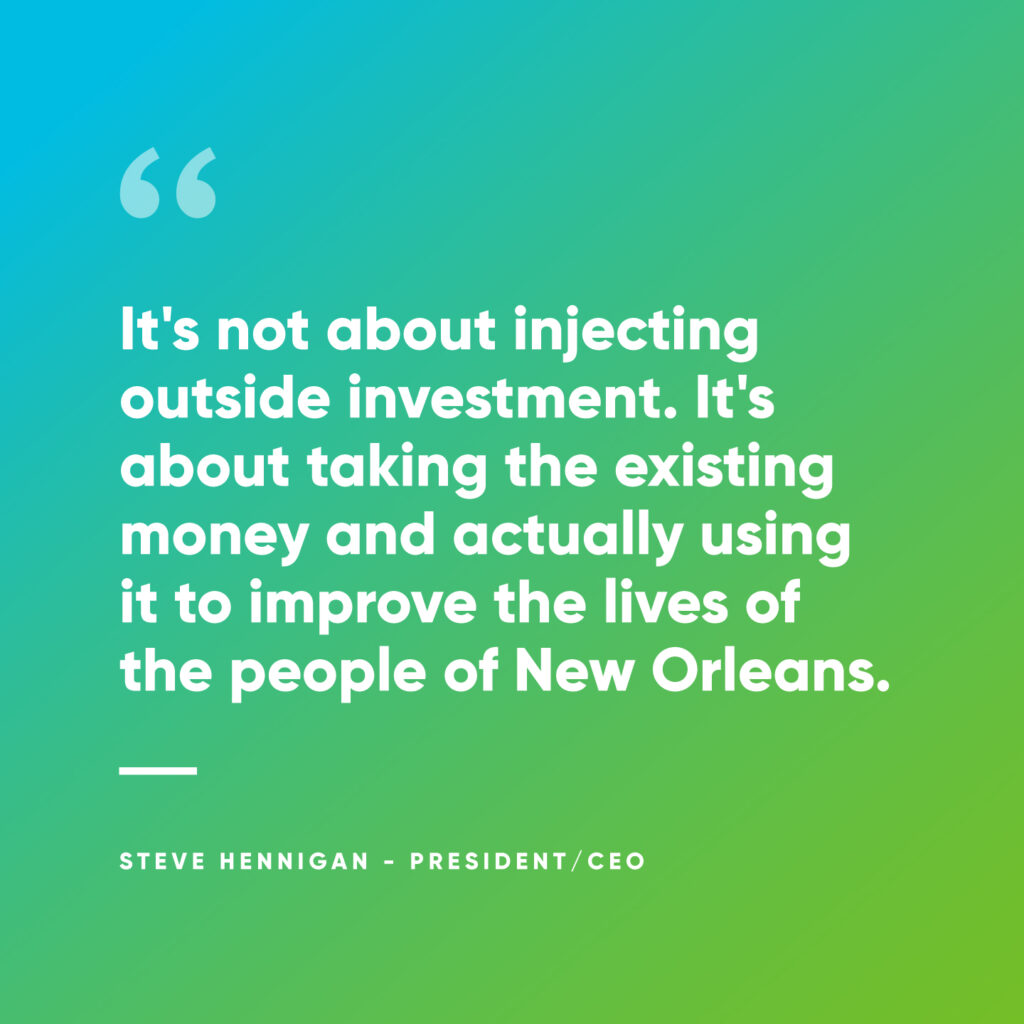 “

It's not about injecting outside investment. It's about taking the existing money and actually using it to improve the lives of the people of New Orleans.

STEVE HENNIGAN - PRESIDENT/CEO